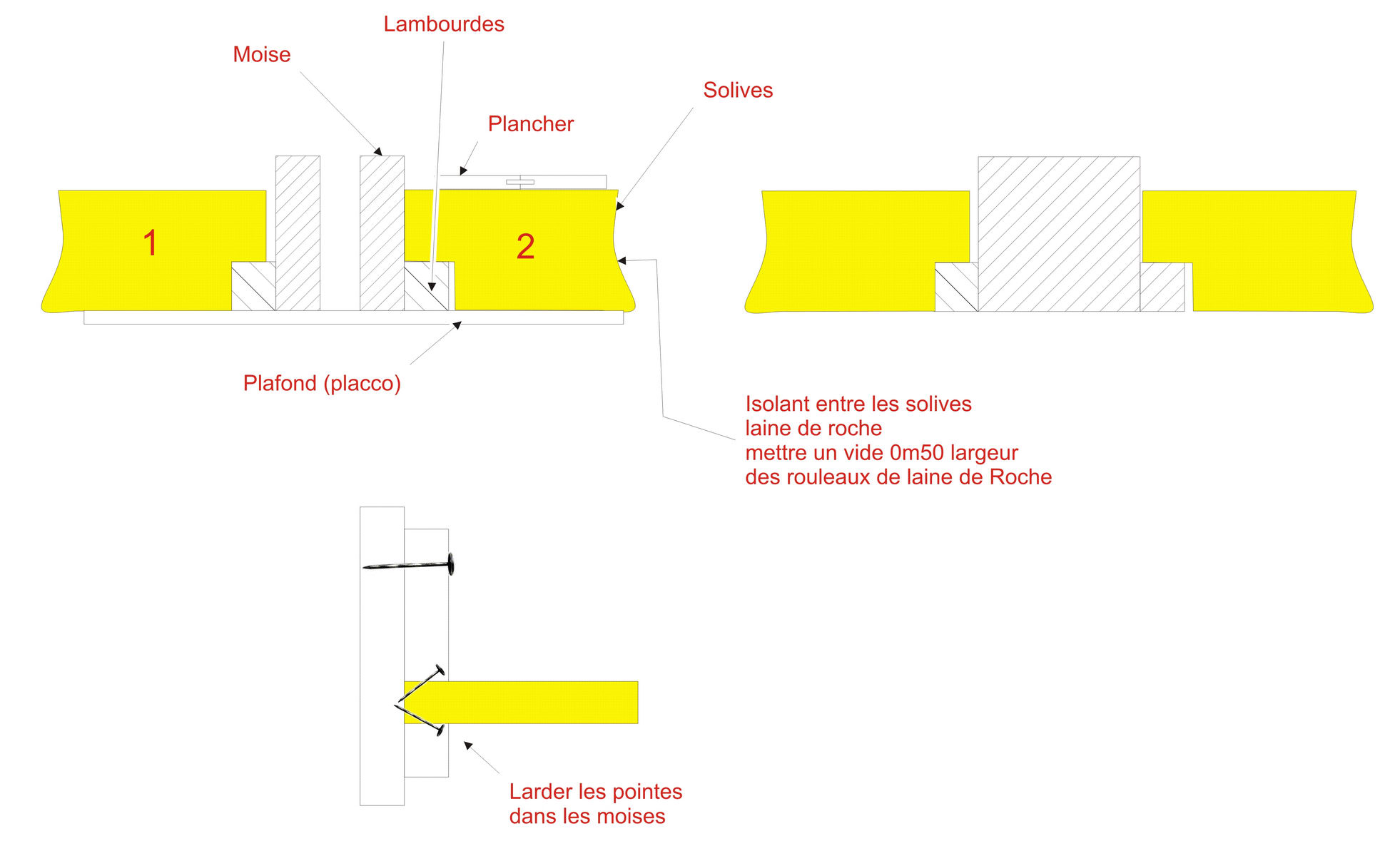 Lambourdes

Moise

Solives

Plancher

1

2

Plafond (placco)

Isolant entre les solives
laine de roche
mettre un vide 0m50 largeur
des rouleaux de laine de Roche

Larder les pointes
dans les moises